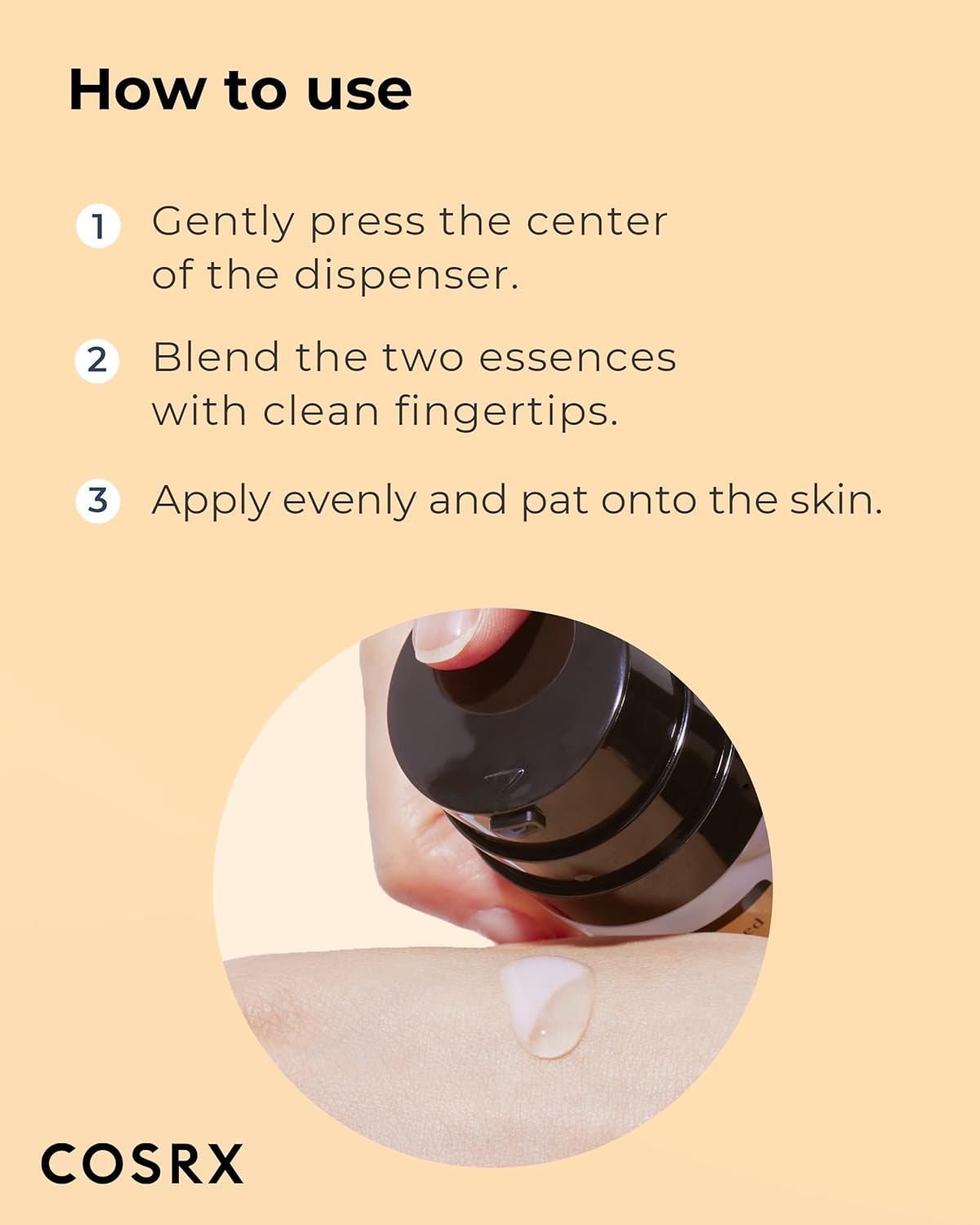 How to use

1 Gently press the center of the dispenser.

2 Blend the two essences with clean fingertips.

3 Apply evenly and pat onto the skin.

COSRX