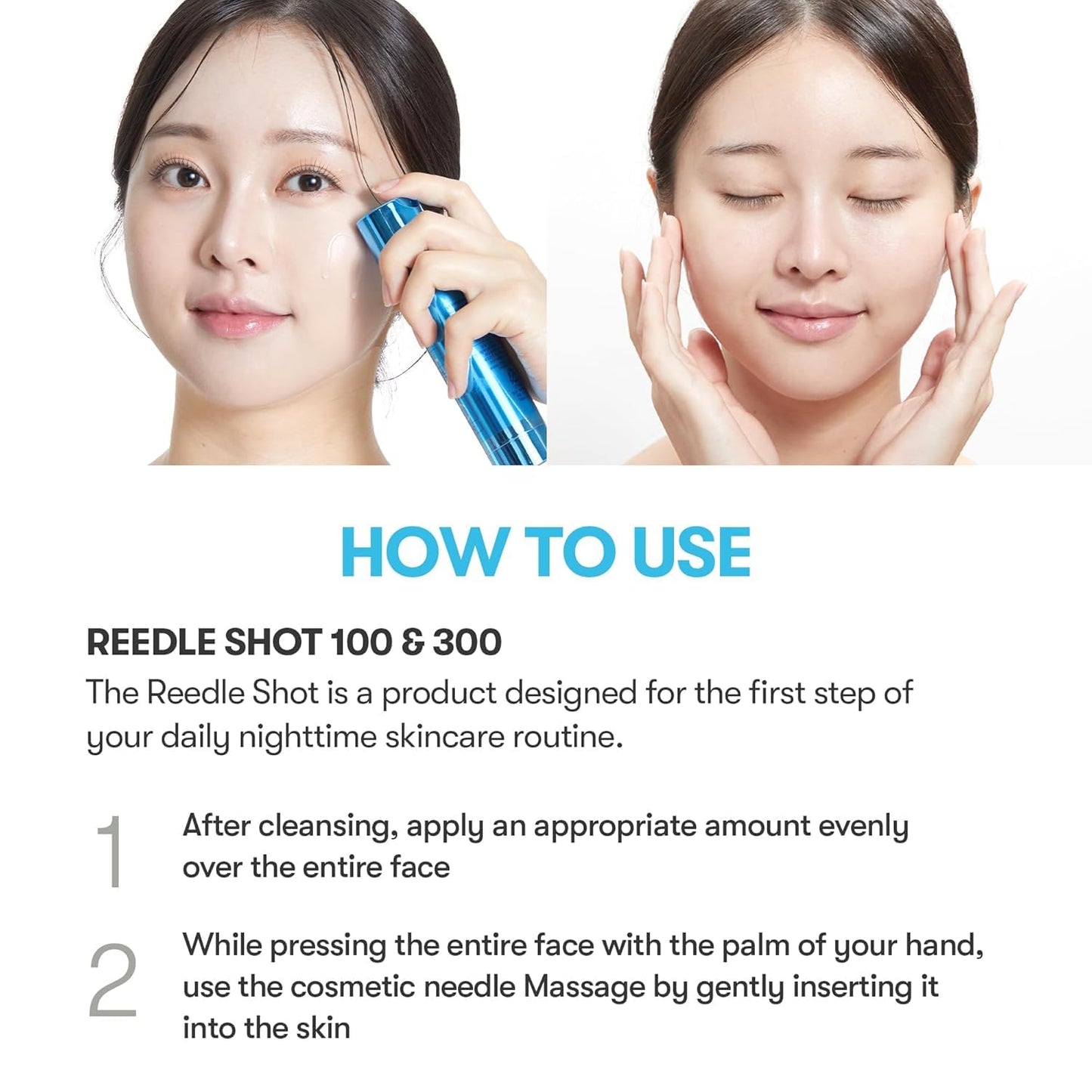 HOW TO USE

REEDLE SHOT 100 & 300

The Reedle Shot is a product designed for the first step of your daily nighttime skincare routine.

1 After cleansing, apply an appropriate amount evenly over the entire face

2 While pressing the entire face with the palm of your hand, use the cosmetic needle Massage by gently inserting it into the skin