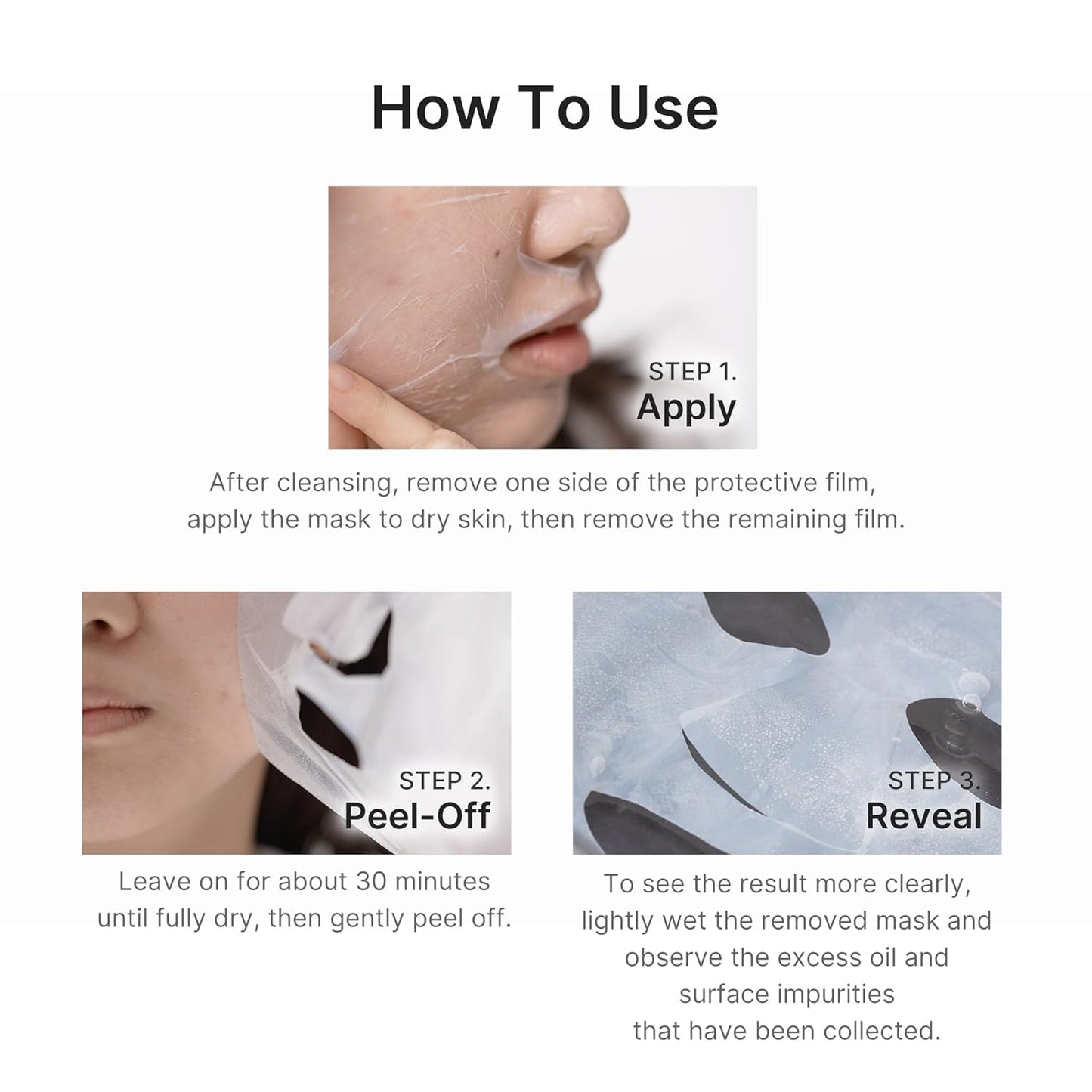 How To Use

STEP 1.
Apply

After cleansing, remove one side of the protective film, apply the mask to dry skin, then remove the remaining film.

STEP 2.
Peel-Off

Leave on for about 30 minutes until fully dry, then gently peel off.

STEP 3.
Reveal

To see the result more clearly, lightly wet the removed mask and observe the excess oil and surface impurities that have been collected.