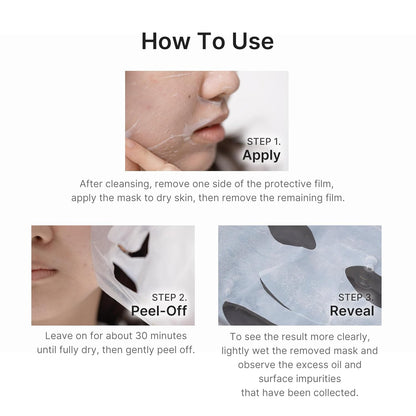 How To Use

STEP 1.
Apply

After cleansing, remove one side of the protective film, apply the mask to dry skin, then remove the remaining film.

STEP 2.
Peel-Off

Leave on for about 30 minutes until fully dry, then gently peel off.

STEP 3.
Reveal

To see the result more clearly, lightly wet the removed mask and observe the excess oil and surface impurities that have been collected.